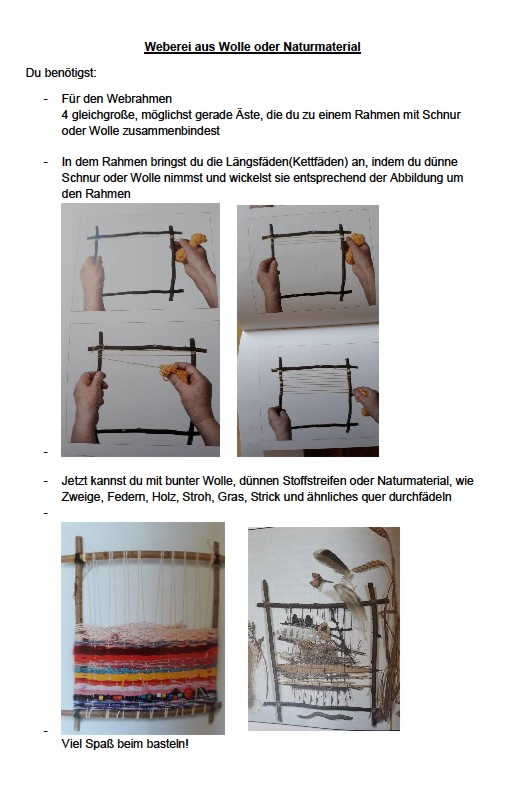 Weberei aus Wolle oder Naturmaterial

Du benötigst:

- Für den Webrahmen
4 gleichgroße, möglichst gerade Äste, die du zu einem Rahmen mit Schnur oder Wolle zusammenbindest

- In dem Rahmen bringst du die Längsfäden(Kettfäden) an, indem du dünne Schnur oder Wolle nimmst und wickelst sie entsprechend der Abbildung um den Rahmen

-

- Jetzt kannst du mit bunter Wolle, dünnen Stoffstreifen oder Naturmaterial, wie Zweige, Federn, Holz, Stroh, Gras, Strick und ähnliches quer durchfädeln

-

-
Viel Spaß beim basteln!